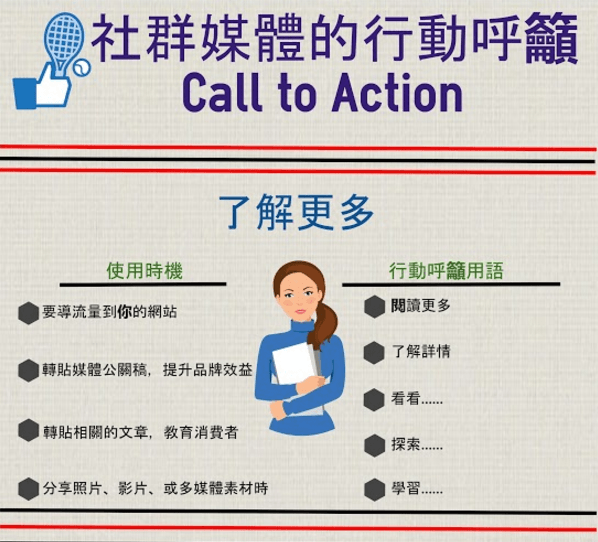 社群媒體的行動呼籲
Call to Action

了解更多

使用時機

要導流量到你的網站

轉貼媒體公關稿，提升品牌效益

轉貼相關的文章，教育消費者

分享照片、影片、或多媒體素材時

行動呼籲用語

閱讀更多

了解詳情

看看……

探索……

學習……